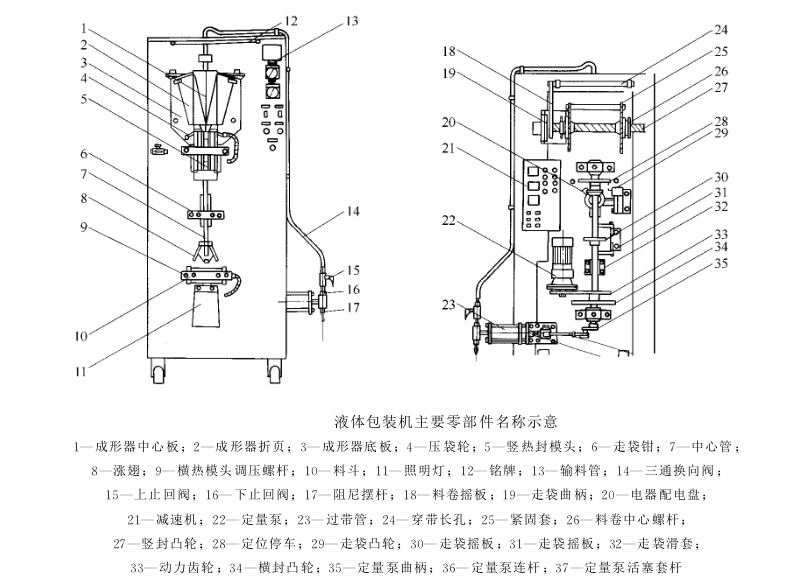 1
2
3
4
5
6
7
8
9
10
11
12
13
14
15
16
17
18
19
20
21
22
23
24
25
26
27
28
29
30
31
32
33
34
35

液体包装机主要零部件名称示意

1—成形器中心板；2—成形器折页；3—成形器底板；4—压袋轮；5—竖热封模头；6—走袋钳；7—中心管；8—涨翅；9—横热模头调压螺杆；10—料斗；11—照明灯；12—铭牌；13—输料管；14—三通换向阀；15—上止回阀；16—下止回阀；17—阻尼摆杆；18—料卷摇板；19—走袋曲柄；20—电器配电盘；21—减速机；22—定量泵；23—过带管；24—穿带长孔；25—紧固套；26—料卷中心螺杆；27—竖封凸轮；28—定位停车；29—走袋凸轮；30—走袋摇板；31—走袋摇板；32—走袋滑套；33—动力齿轮；34—横封凸轮；35—定量泵曲柄；36—定量泵连杆；37—定量泵活塞套杆