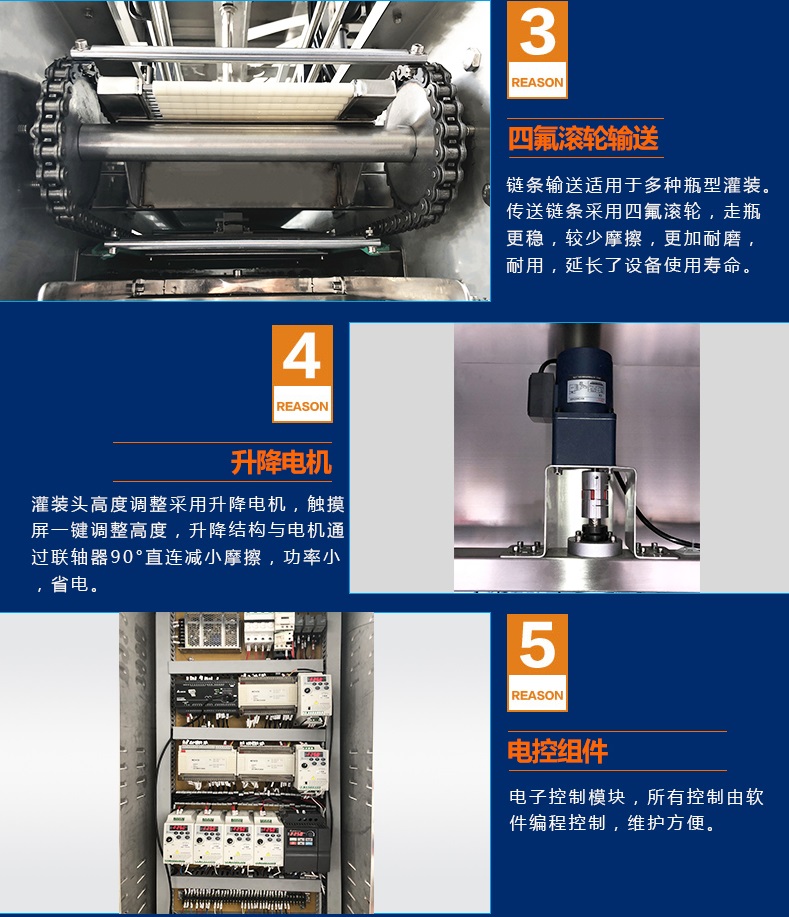 3
REASON

四氟滚轮输送

链条输送适用于多种瓶型灌装。传送链条采用四氟滚轮，走瓶更稳，较少摩擦，更加耐磨，耐用，延长了设备使用寿命。

4
REASON

升降电机

灌装头高度调整采用升降电机，触摸屏一键调整高度，升降结构与电机通过联轴器90°直连减小摩擦，功率小，省电。

5
REASON

电控组件

电子控制模块，所有控制由软件编程控制，维护方便。